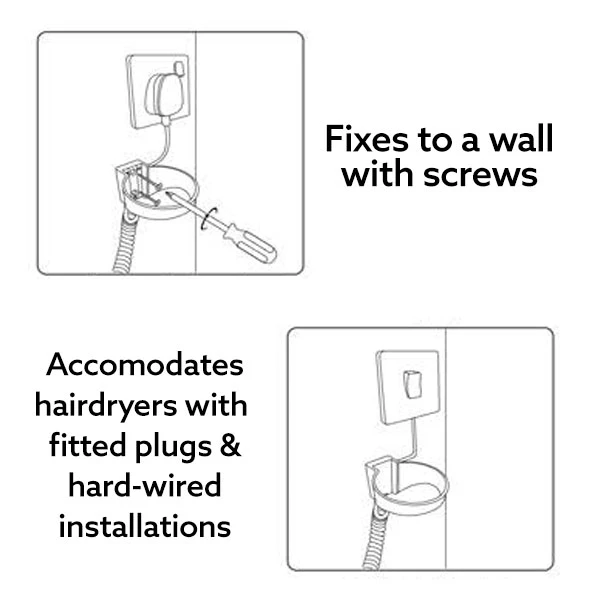 Fixes to a wall with screws

Accomodates hairdryers with fitted plugs & hard-wired installations